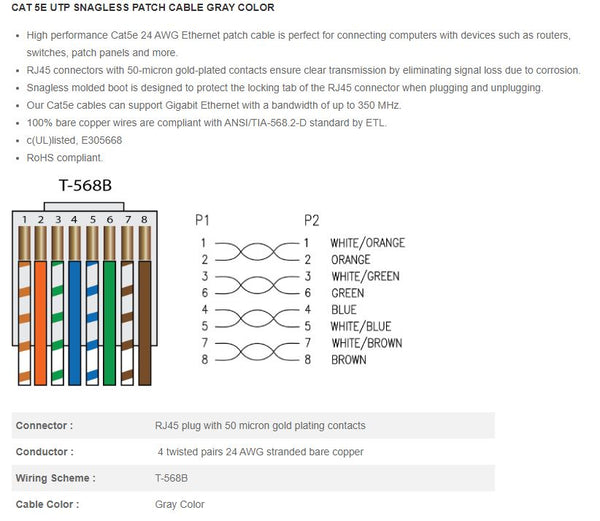 CAT 5E UTP SNAGLESS PATCH CABLE GRAY COLOR

- High performance Cat5e 24 AWG Ethernet patch cable is perfect for connecting computers with devices such as routers, switches, patch panels and more.
- RJ45 connectors with 50-micron gold-plated contacts ensure clear transmission by eliminating signal loss due to corrosion.
- Snagless molded boot is designed to protect the locking tab of the RJ45 connector when plugging and unplugging.
- Our Cat5e cables can support Gigabit Ethernet with a bandwidth of up to 350 MHz.
- 100% bare copper wires are compliant with ANSI/TIA-568.2-D standard by ETL.
- c(UL)listed, E305668
- RoHS compliant.

T-568B

1 2 3 4 5 6 7 8

P1 P2
1 1 WHITE/ORANGE
2 2 ORANGE
3 3 WHITE/GREEN
6 6 GREEN
4 4 BLUE
5 5 WHITE/BLUE
7 7 WHITE/BROWN
8 8 BROWN

| Connector : | RJ45 plug with 50 micron gold plating contacts |
|---|---|
| Conductor : | 4 twisted pairs 24 AWG stranded bare copper |
| Wiring Scheme : | T-568B |
| Cable Color : | Gray Color |